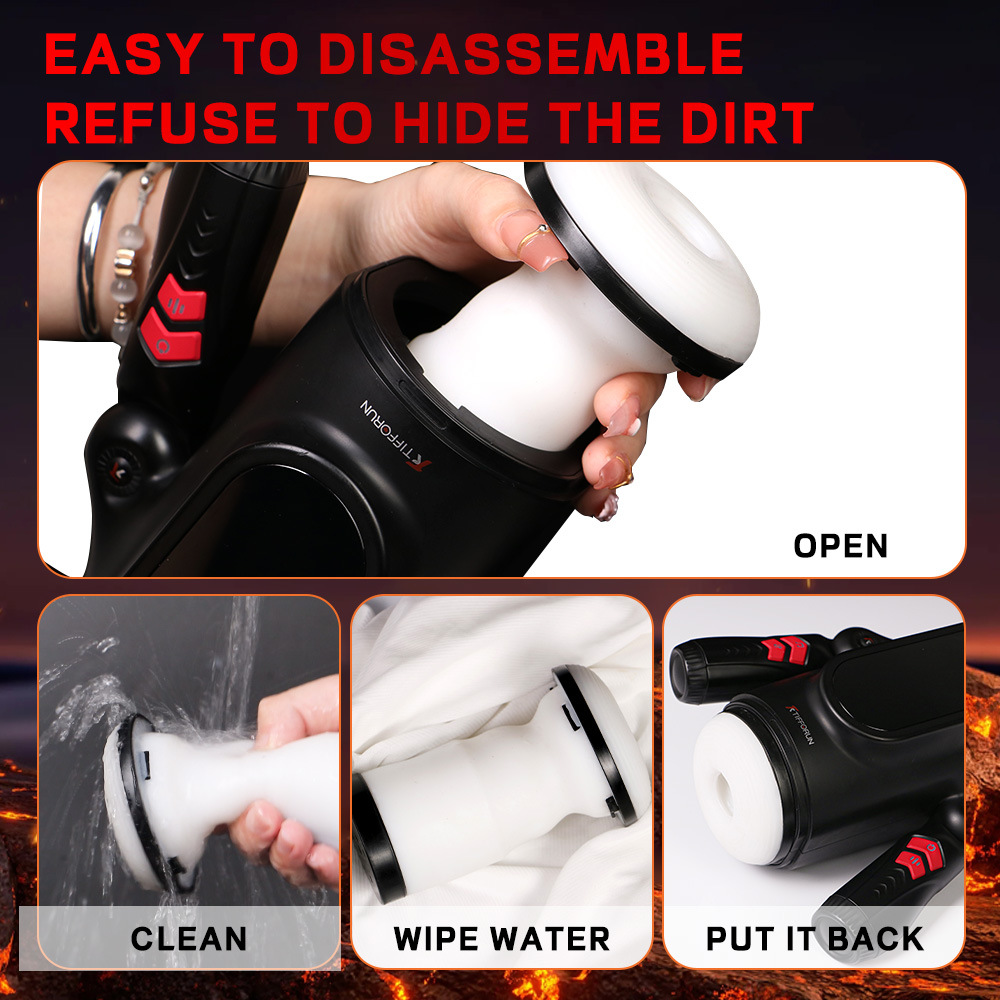 EASY TO DISASSEMBLE
REFUSE TO HIDE THE DIRT

TIFFORUN

OPEN

CLEAN

WIPE WATER

TIFFORUN

PUT IT BACK